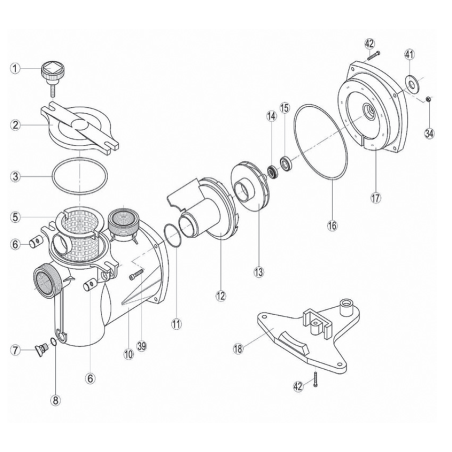 1
2
3
5
6
7
8
6
10
39
11
12
13
14
15
16
17
42
41
34
18
42