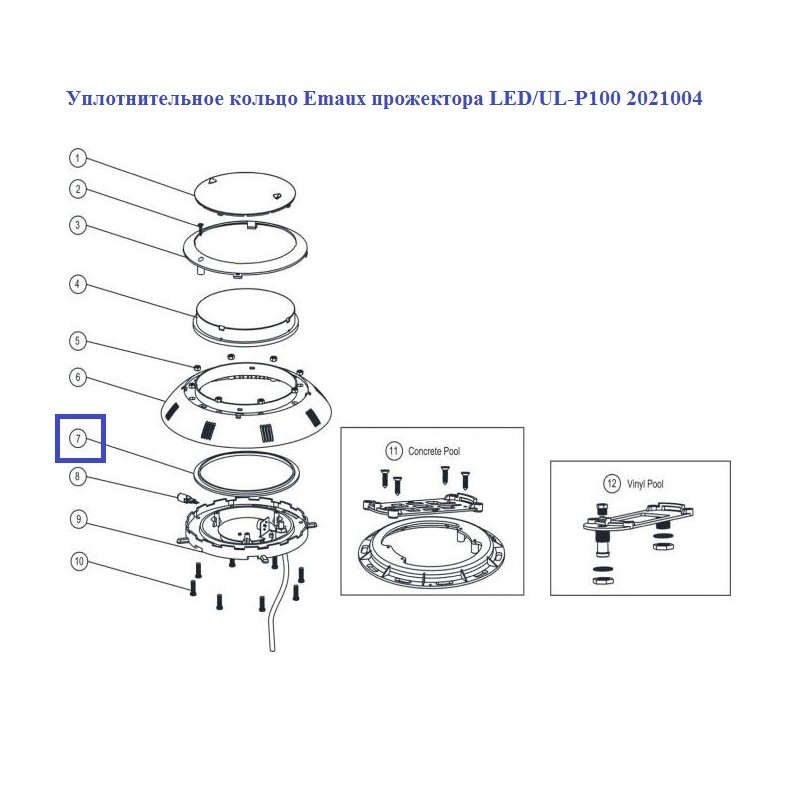 Уплотнительное кольцо Emaux прожектора LED/UL-P100 2021004

1
2
3
4
5
6
7
8
9
10

11 Concrete Pool

12 Vinyl Pool